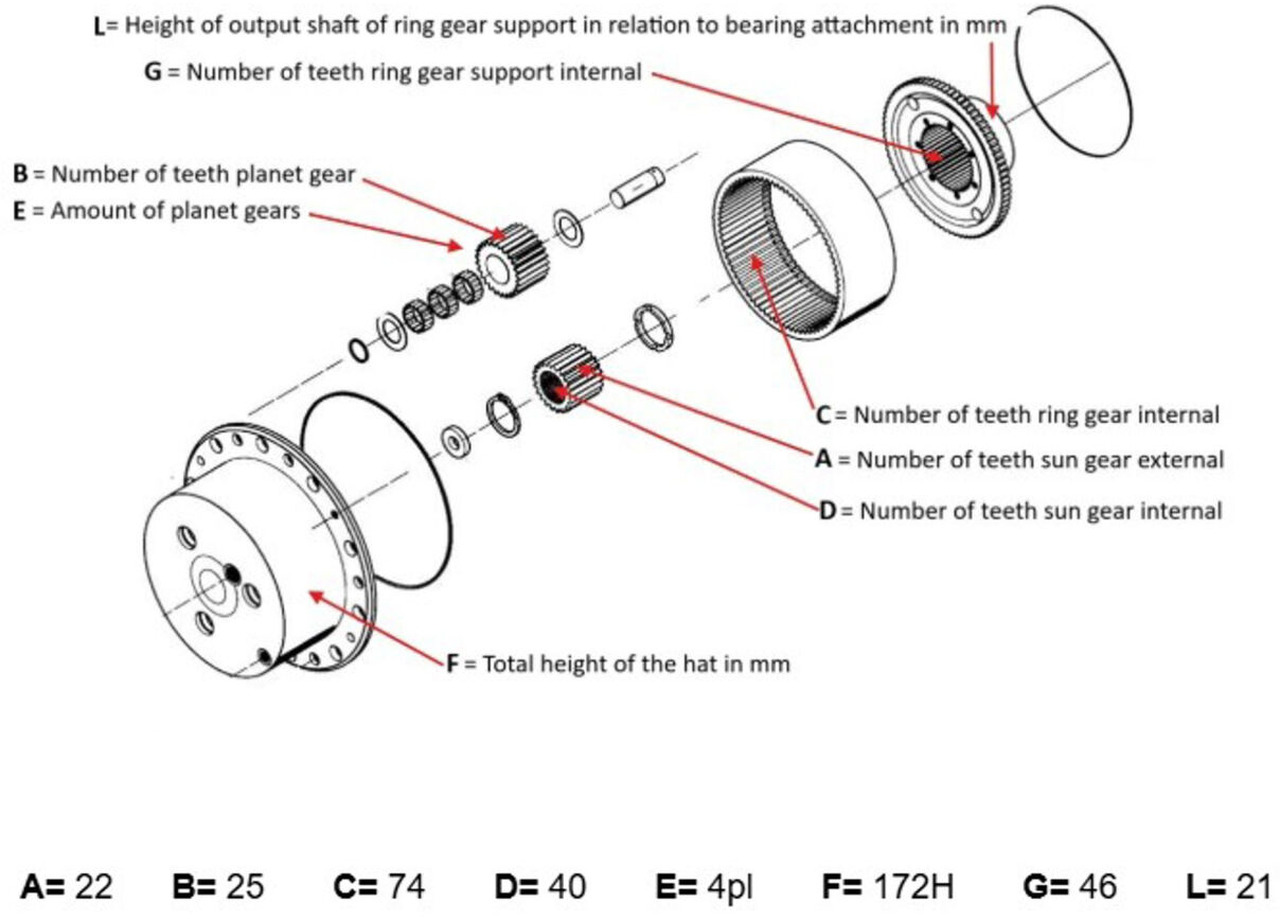 L= Height of output shaft of ring gear support in relation to bearing attachment in mm

G = Number of teeth ring gear support internal

B = Number of teeth planet gear

E = Amount of planet gears

C = Number of teeth ring gear internal

A = Number of teeth sun gear external

D = Number of teeth sun gear internal

F = Total height of the hat in mm

A= 22 B= 25 C= 74 D= 40 E= 4pl F= 172H G= 46 L= 21