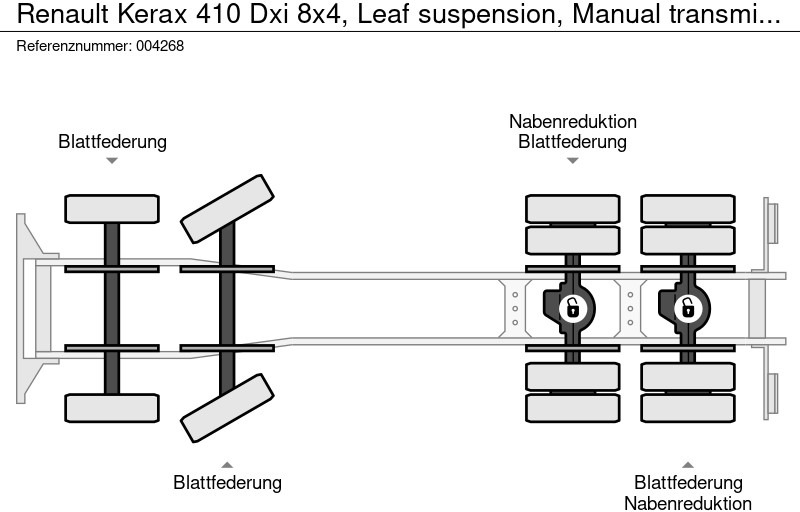 Renault Kerax 410 Dxi 8x4, Leaf suspension, Manual transmi...
Referenznummer: 004268

Blattfederung

Nabenreduktion
Blattfederung

Blattfederung

Blattfederung
Nabenreduktion