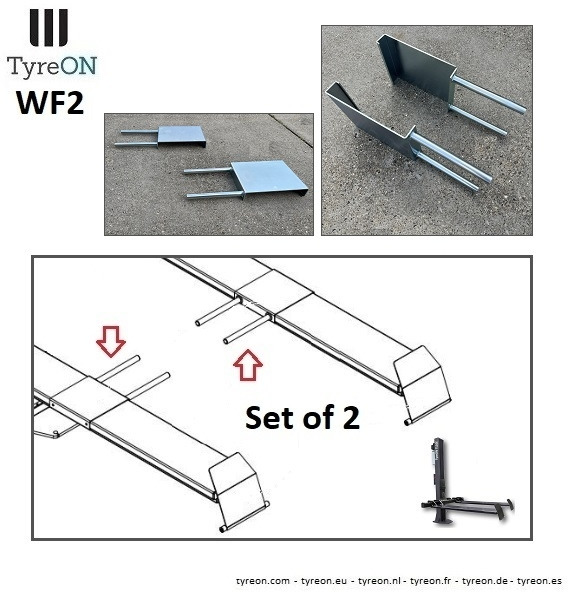 TyreON
WF2

Set of 2

tyreon.com - tyreon.eu - tyreon.nl - tyreon.fr - tyreon.de - tyreon.es