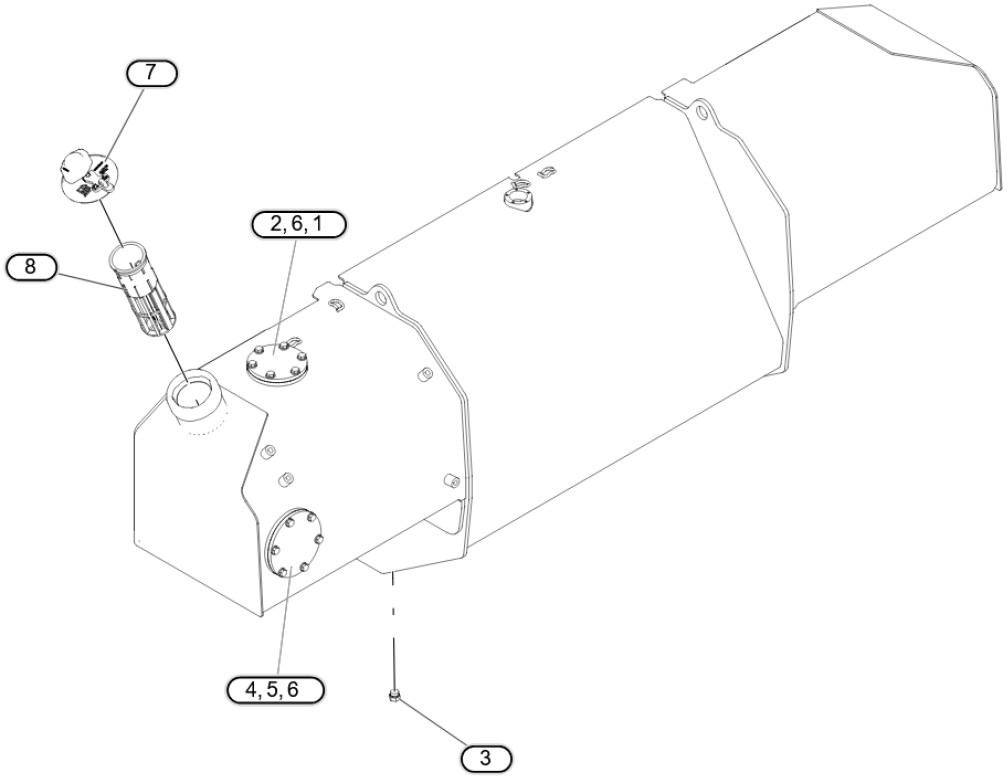 7

8

2, 6, 1

4, 5, 6

3